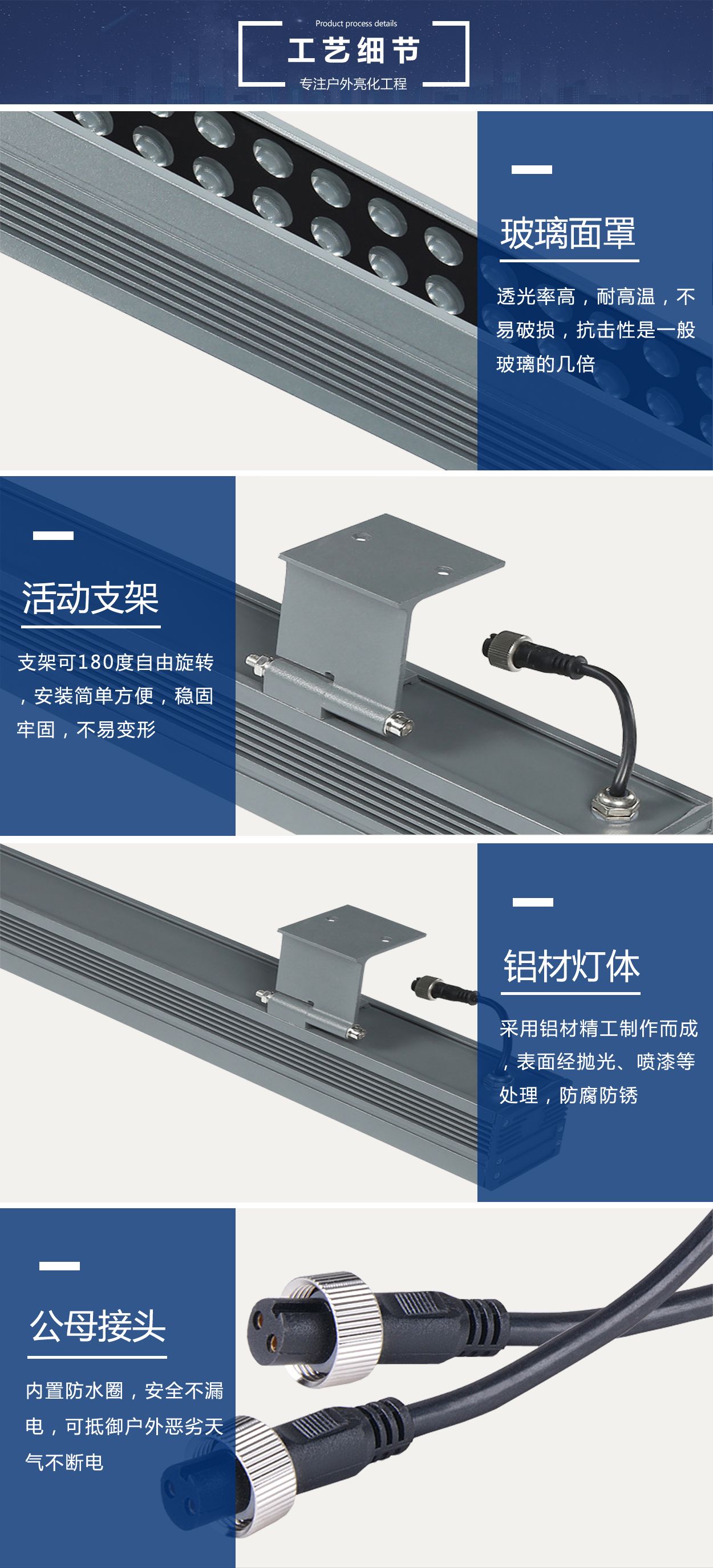 Product process details
工艺细节
专注户外亮化工程

玻璃面罩

透光率高，耐高温，不易破损，抗击性是一般玻璃的几倍

活动支架

支架可180度自由旋转，安装简单方便，稳固牢固，不易变形

铝材灯体

采用铝材精工制作而成，表面经抛光、喷漆等处理，防腐防锈

公母接头

内置防水圈，安全不漏电，可抵御户外恶劣天气不断电