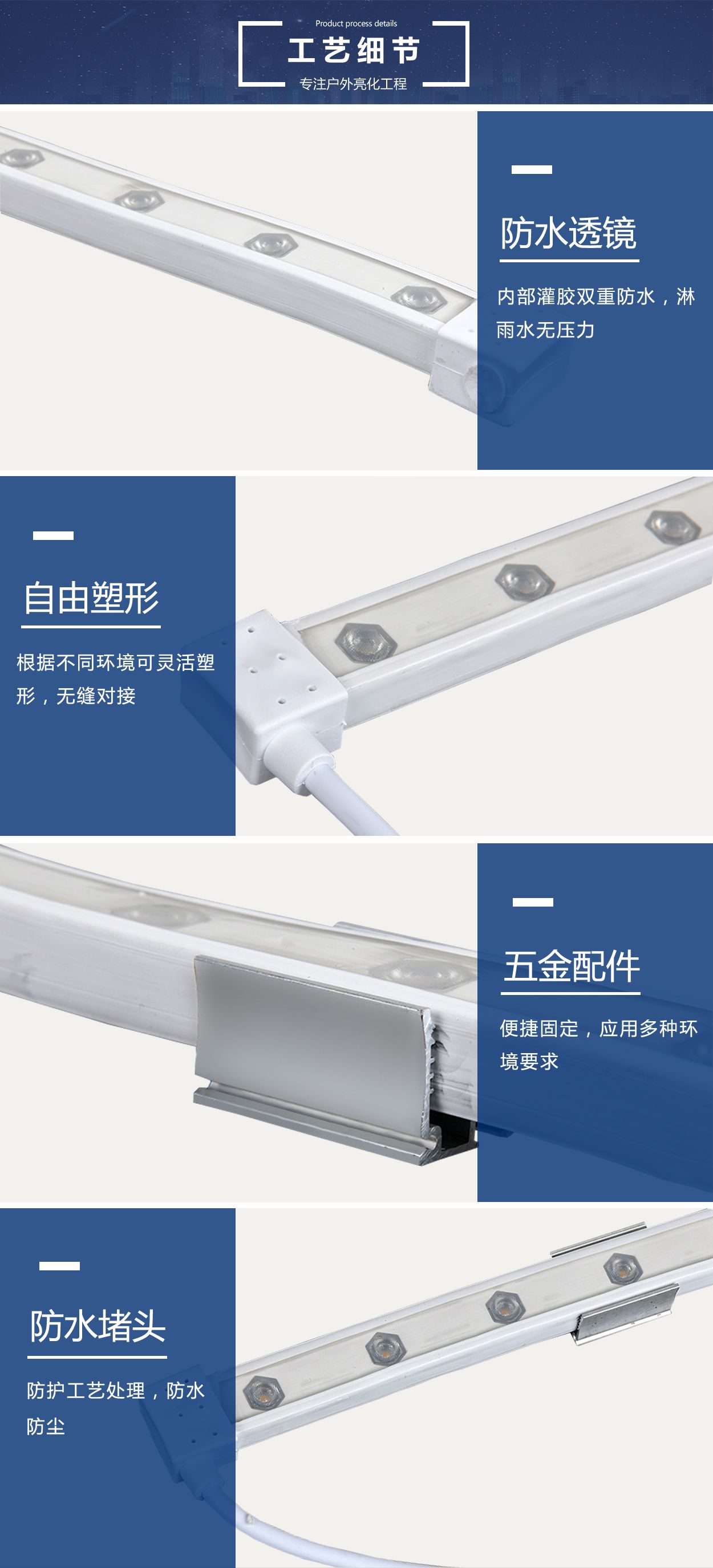 Product process details

工艺细节

专注户外亮化工程

防水透镜

内部灌胶双重防水，淋雨水无压力

自由塑形

根据不同环境可灵活塑形，无缝对接

五金配件

便捷固定，应用多种环境要求

防水堵头

防护工艺处理，防水防尘