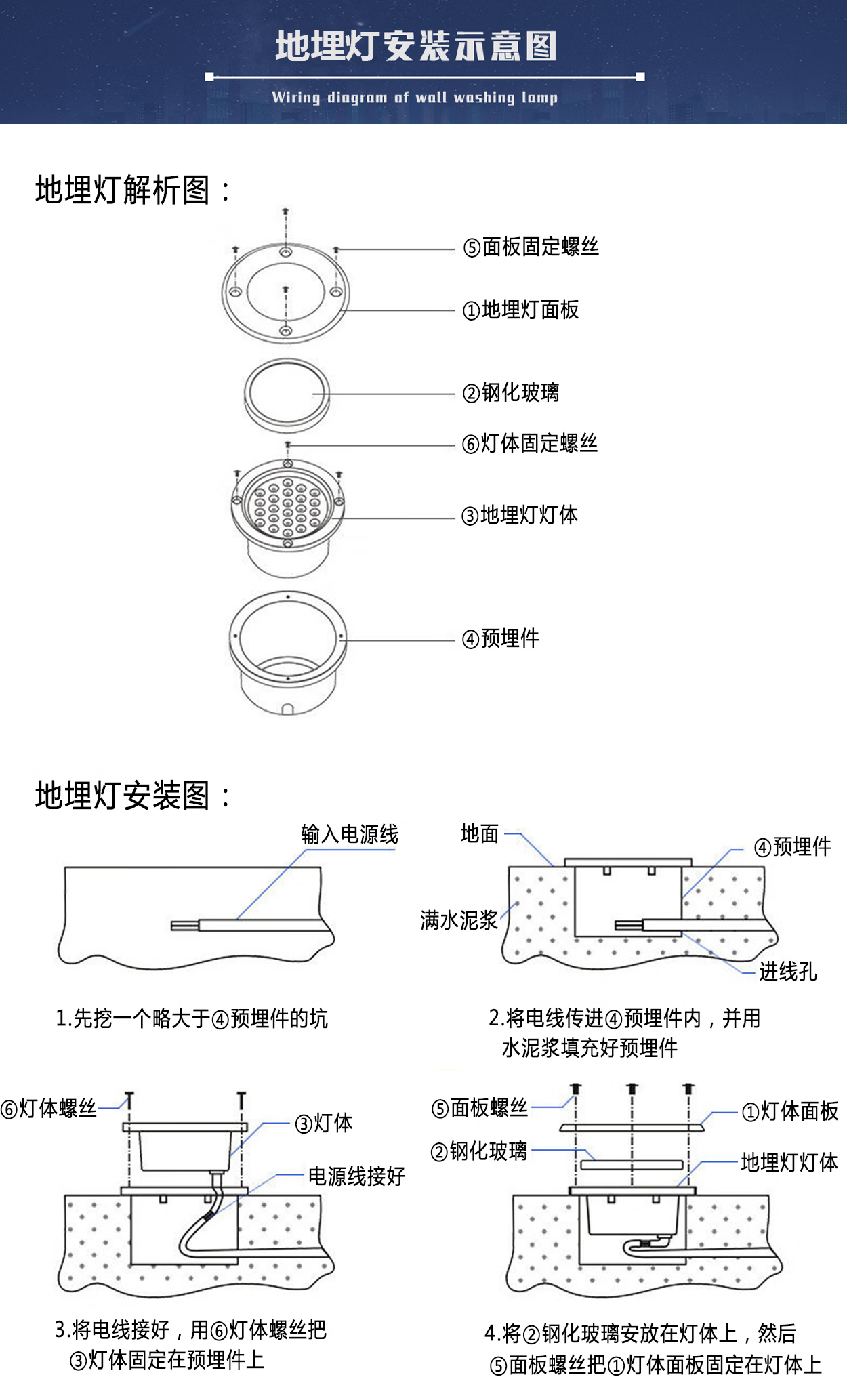 地埋灯安装示意图

Wiring diagram of wall washing lamp

地埋灯解析图：

⑤面板固定螺丝

①地埋灯面板

②钢化玻璃

⑥灯体固定螺丝

③地埋灯灯体

④预埋件

地埋灯安装图：

输入电源线

1.先挖一个略大于④预埋件的坑

地面

④预埋件

满水泥浆

进线孔

2.将电线传进④预埋件内，并用水泥浆填充好预埋件

⑥灯体螺丝

③灯体

电源线接好

3.将电线接好，用⑥灯体螺丝把③灯体固定在预埋件上

⑤面板螺丝

①灯体面板

②钢化玻璃

地埋灯灯体

4.将②钢化玻璃安放在灯体上，然后⑤面板螺丝把①灯体面板固定在灯体上