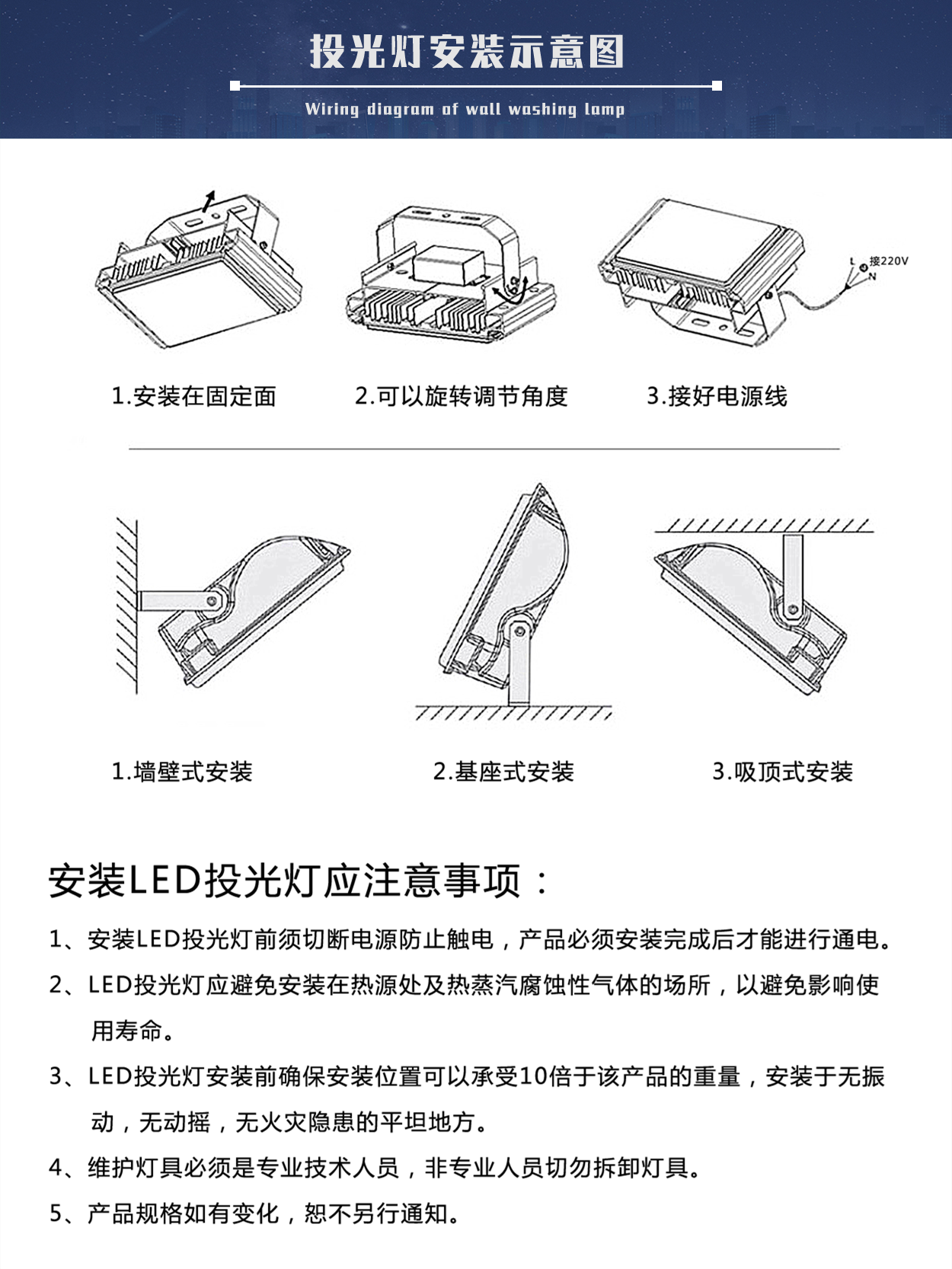 投光灯安装示意图

Wiring diagram of wall washing lamp

L
接220V
N

1.安装在固定面

2.可以旋转调节角度

3.接好电源线

1.墙壁式安装

2.基座式安装

3.吸顶式安装

安装LED投光灯应注意事项：

1、安装LED投光灯前须切断电源防止触电，产品必须安装完成后才能进行通电。

2、LED投光灯应避免安装在热源处及热蒸汽腐蚀性气体的场所，以避免影响使用寿命。

3、LED投光灯安装前确保安装位置可以承受10倍于该产品的重量，安装于无振动，无动摇，无火灾隐患的平坦地方。

4、维护灯具必须是专业技术人员，非专业人员切勿拆卸灯具。

5、产品规格如有变化，恕不另行通知。